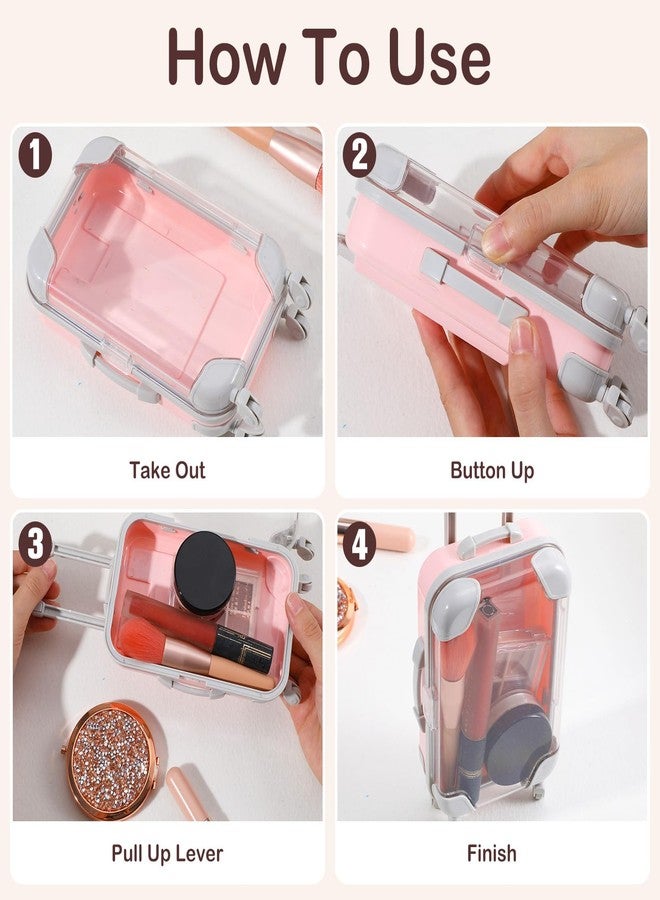 How To Use

1

Take Out

2

Button Up

3

Pull Up Lever

4

Finish